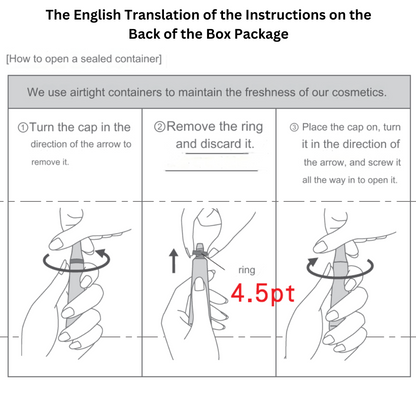 The English Translation of the Instructions on the Back of the Box Package

[How to open a sealed container]

We use airtight containers to maintain the freshness of our cosmetics.

①Turn the cap in the direction of the arrow to remove it.

②Remove the ring and discard it.

③ Place the cap on, turn it in the direction of the arrow, and screw it all the way in to open it.

ring

4.5pt