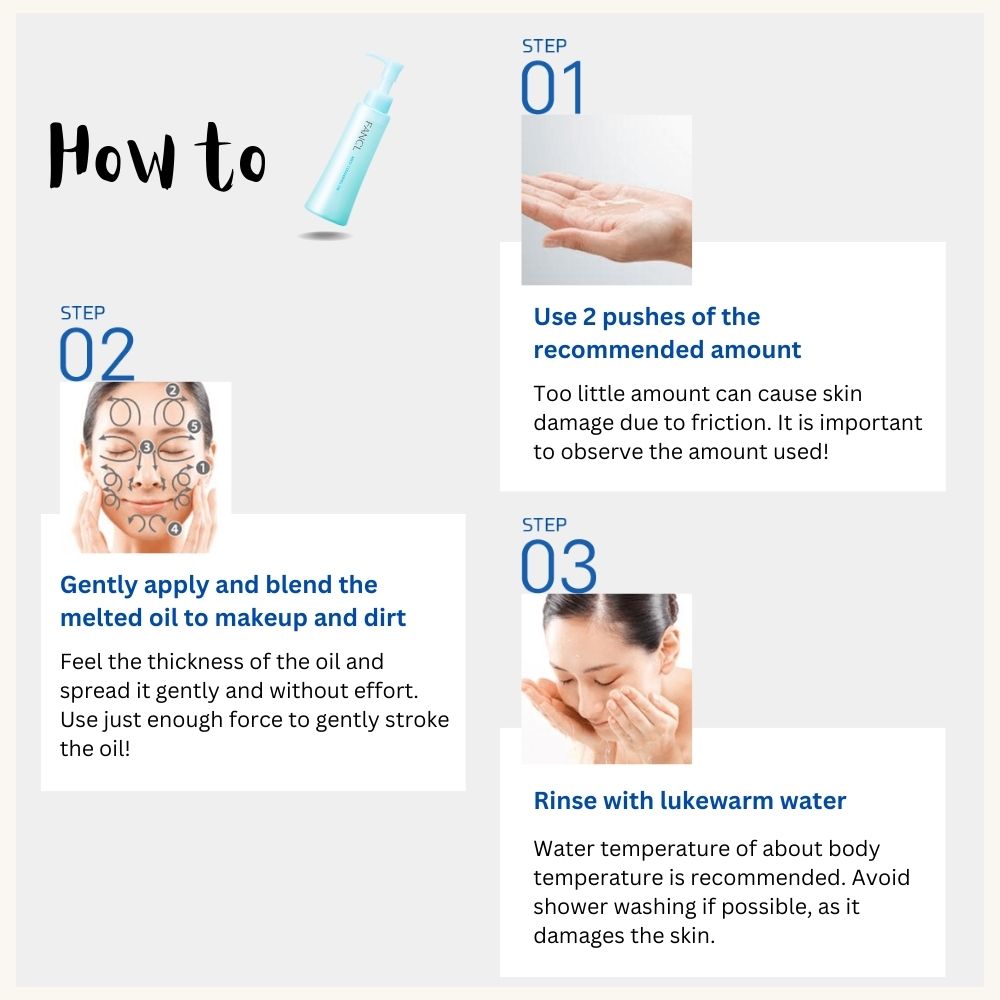 How to

FANCL

STEP
01

Use 2 pushes of the recommended amount

Too little amount can cause skin damage due to friction. It is important to observe the amount used!

STEP
02

2
5
3
1
4

Gently apply and blend the melted oil to makeup and dirt

Feel the thickness of the oil and spread it gently and without effort. Use just enough force to gently stroke the oil!

STEP
03

Rinse with lukewarm water

Water temperature of about body temperature is recommended. Avoid shower washing if possible, as it damages the skin.